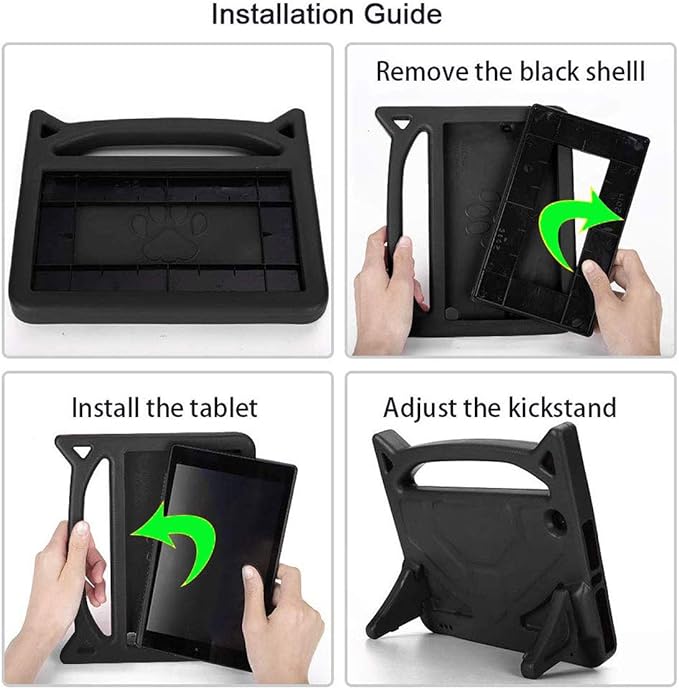 Installation Guide

Remove the black shelll

Install the tablet

Adjust the kickstand