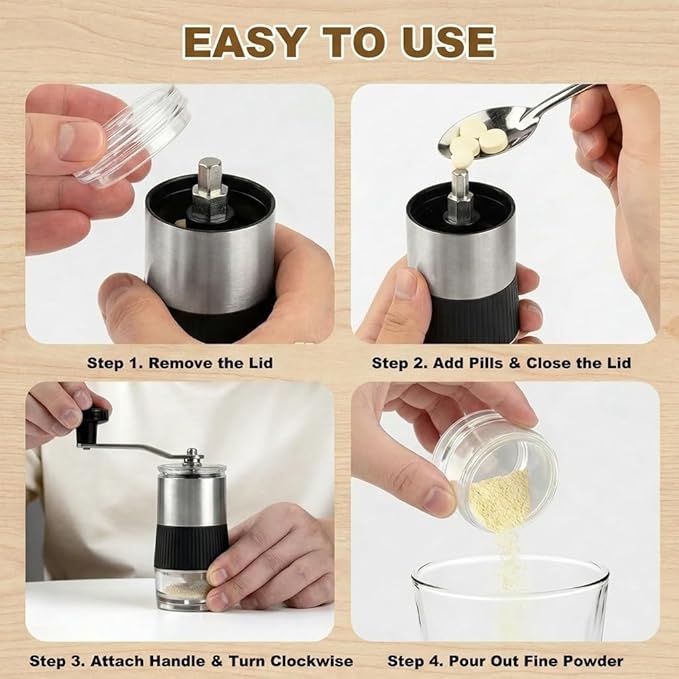 EASY TO USE

Step 1. Remove the Lid

Step 2. Add Pills & Close the Lid

Step 3. Attach Handle & Turn Clockwise

Step 4. Pour Out Fine Powder