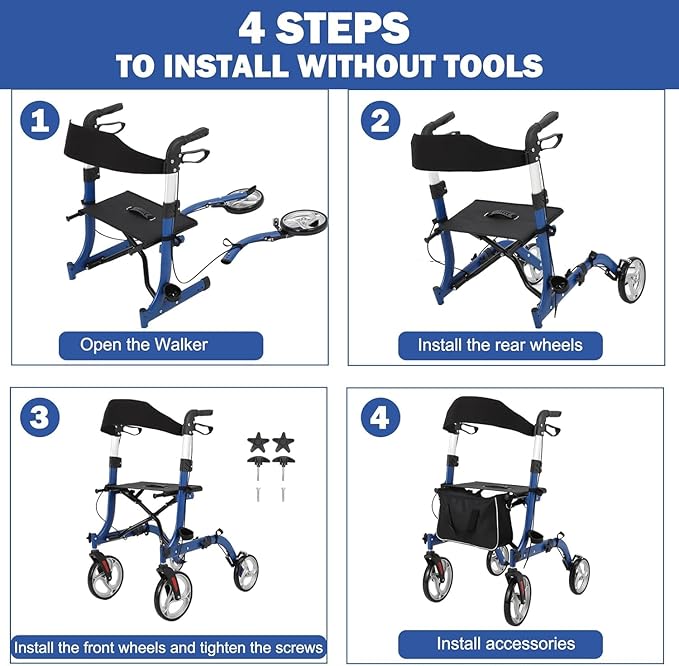 4 STEPS
TO INSTALL WITHOUT TOOLS

1

Open the Walker

2

Install the rear wheels

3

Install the front wheels and tighten the screws

4

Install accessories