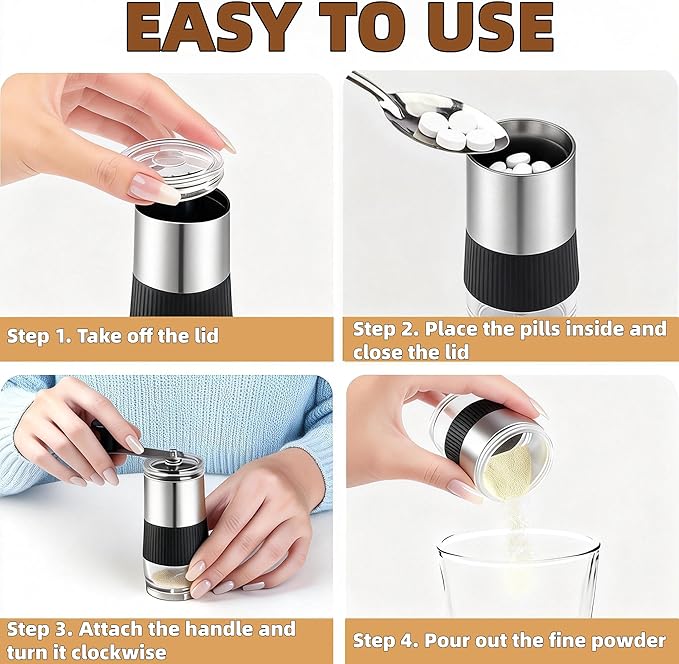 EASY TO USE

Step 1. Take off the lid

Step 2. Place the pills inside and close the lid

Step 3. Attach the handle and turn it clockwise

Step 4. Pour out the fine powder